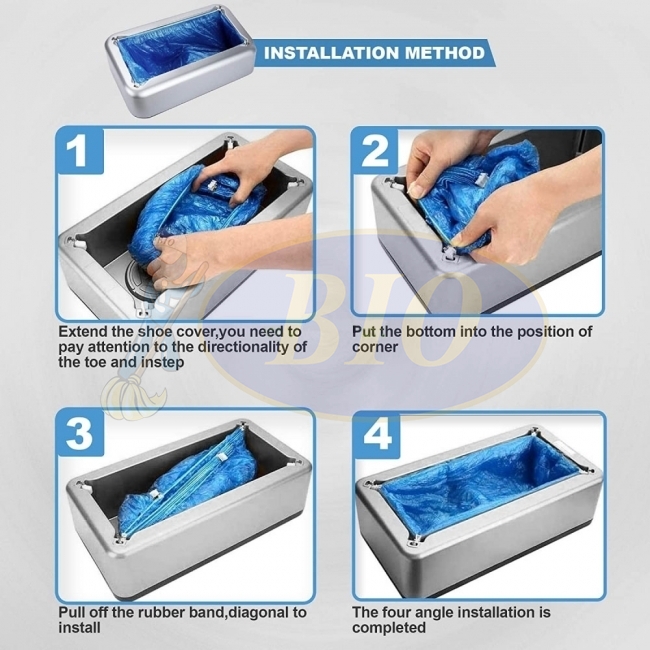 INSTALLATION METHOD

1

Extend the shoe cover,you need to pay attention to the directionality of the toe and instep

2

Put the bottom into the position of corner

BIO

3

Pull off the rubber band,diagonal to install

4

The four angle installation is completed