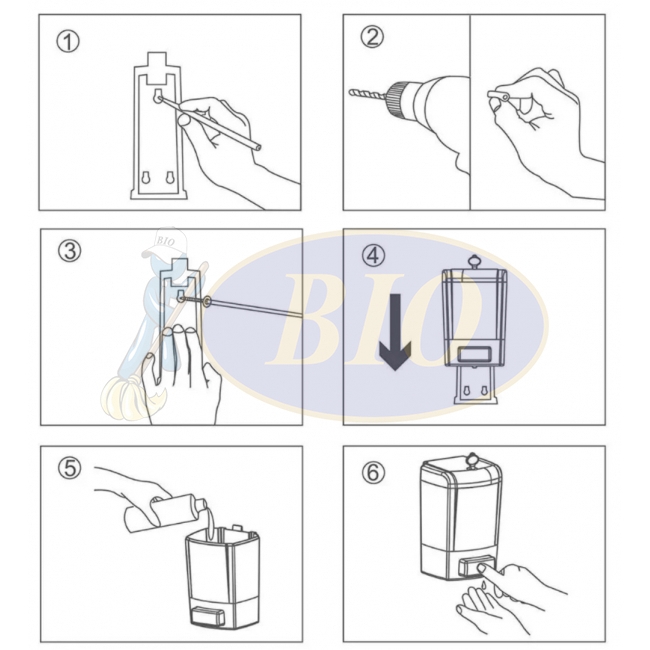 ①

②

③

BIO

BIO

④

⑤

⑥